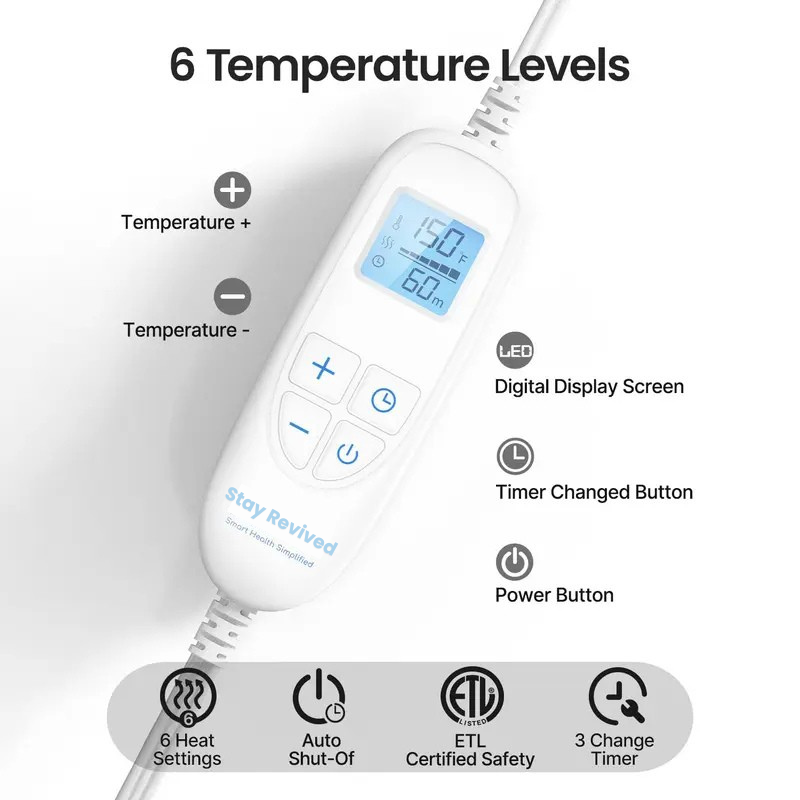 6 Temperature Levels

Temperature +

Temperature -

150 F
60 m

Stay Revived
Smart Health Simplified

LED
Digital Display Screen

Timer Changed Button

Power Button

6

6 Heat Settings

Auto Shut-Of

ETL
LISTED

ETL Certified Safety

3 Change Timer